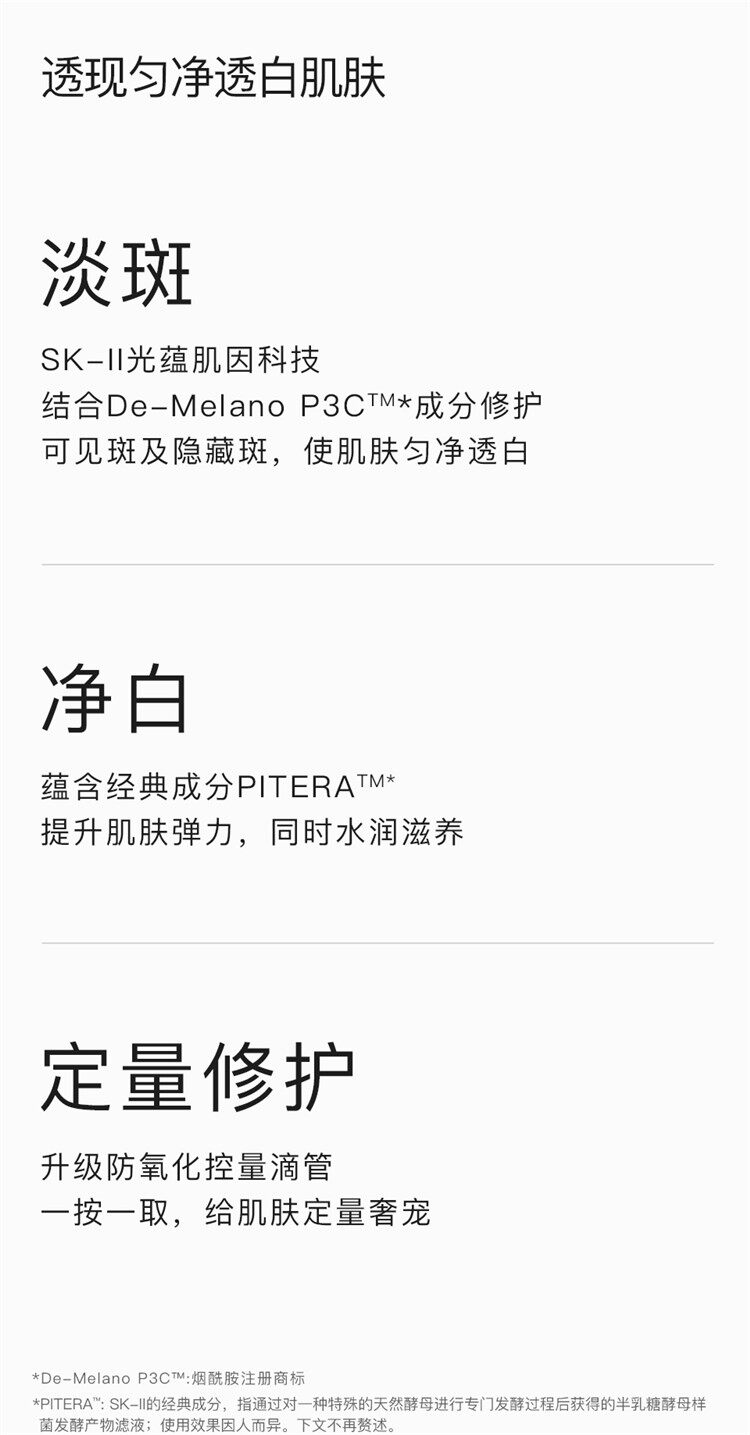 透现匀净透白肌肤

淡斑

SK-II光蕴肌因科技
结合De-Melano P3C™*成分修护
可见斑及隐藏斑，使肌肤匀净透白

净白

蕴含经典成分PITERA™*
提升肌肤弹力，同时水润滋养

定量修护

升级防氧化控量滴管
一按一取，给肌肤定量奢宠

*De-Melano P3C™:烟酰胺注册商标
*PITERA™: SK-II的经典成分，指通过对一种特殊的天然酵母进行专门发酵过程后获得的半乳糖酵母样菌发酵产物滤液；使用效果因人而异。下文不再赘述。